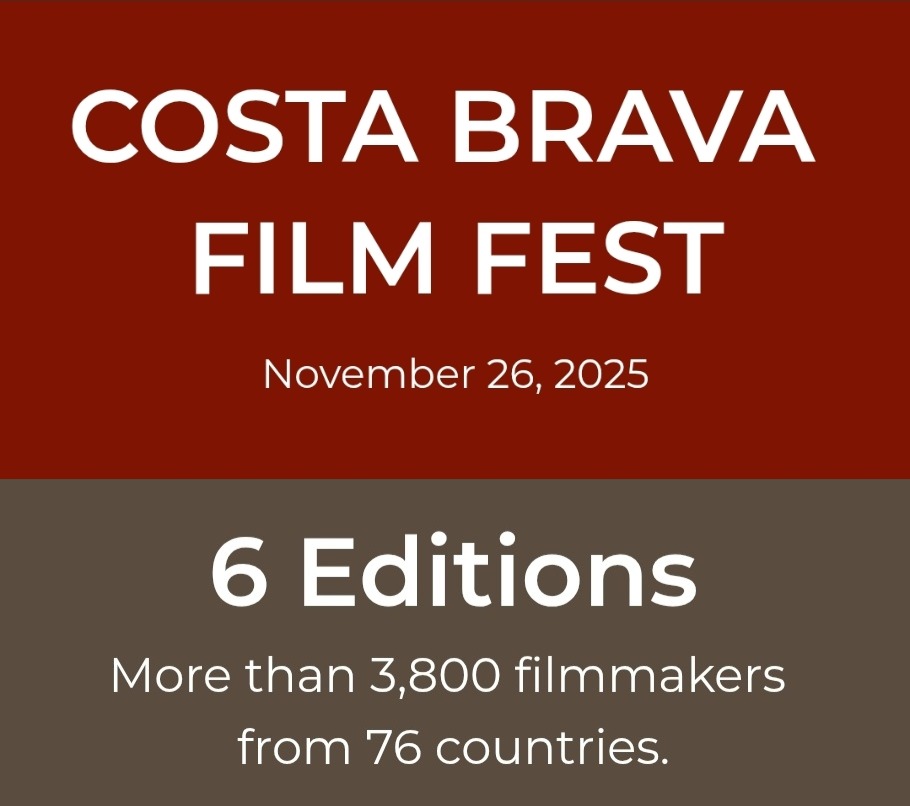 COSTA BRAVA
FILM FEST

November 26, 2025

6 Editions

More than 3,800 filmmakers from 76 countries.